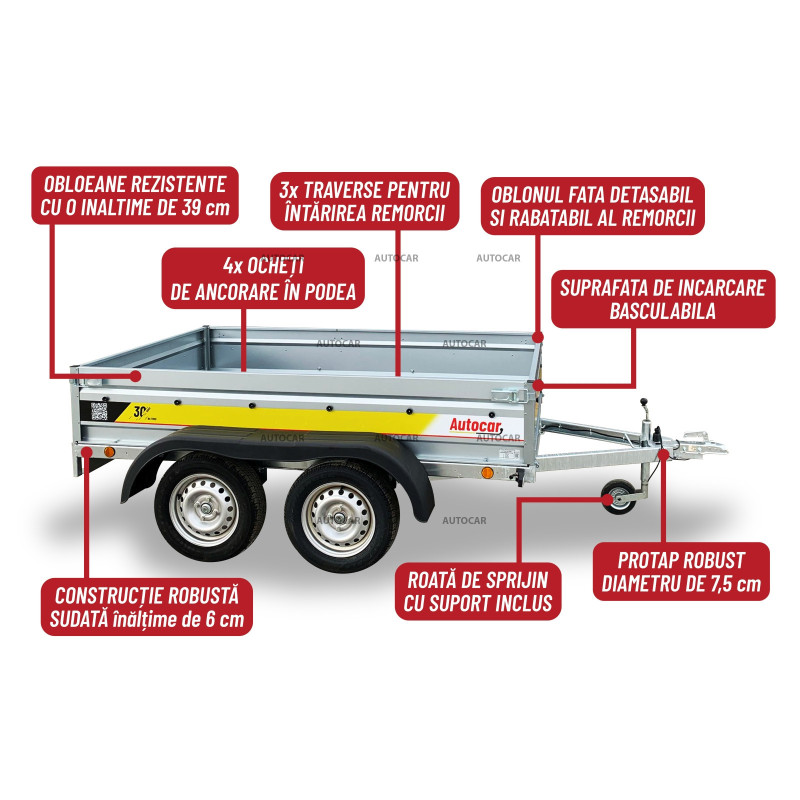 OBLOEANE REZISTENTE CU O INALTIME DE 39 cm

3x TRAVERSE PENTRU ÎNTĂRIREA REMORCII

OBLONUL FATA DETASABIL SI RABATABIL AL REMORCII

4x OCHEȚI DE ANCORARE ÎN PODEA

AUTOCAR

AUTOCAR

SUPRAFATA DE INCARCARE BASCULABILA

AUTOCAR

AUTOCAR

30

Autocar

AUTOCAR

AUTOCAR

AUTOCAR

AUTOCAR

AUTOCAR

CONSTRUCȚIE ROBUSTĂ SUDATĂ înălțime de 6 cm

ROATĂ DE SPRIJIN CU SUPORT INCLUS

PROTAP ROBUST DIAMETRU DE 7,5 cm